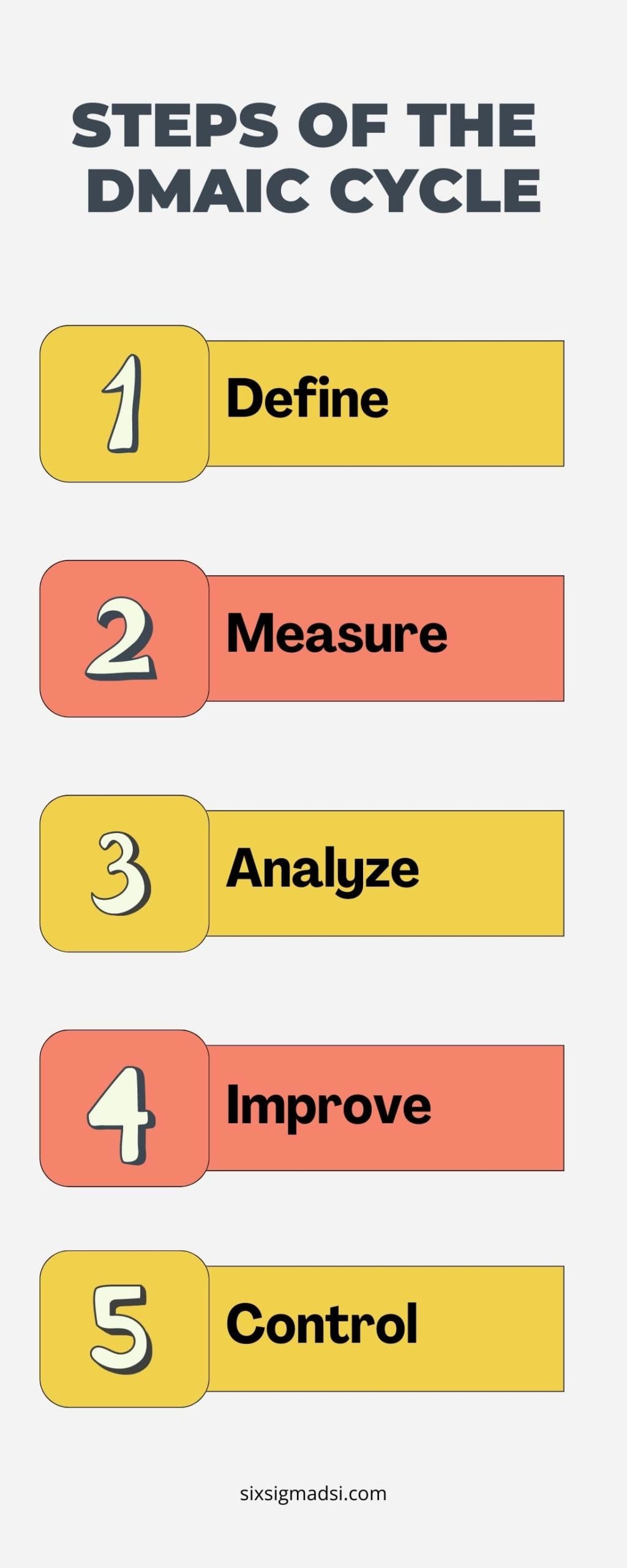 STEPS OF THE DMAIC CYCLE

1 Define

2 Measure

3 Analyze

4 Improve

5 Control

sixsigmadsi.com