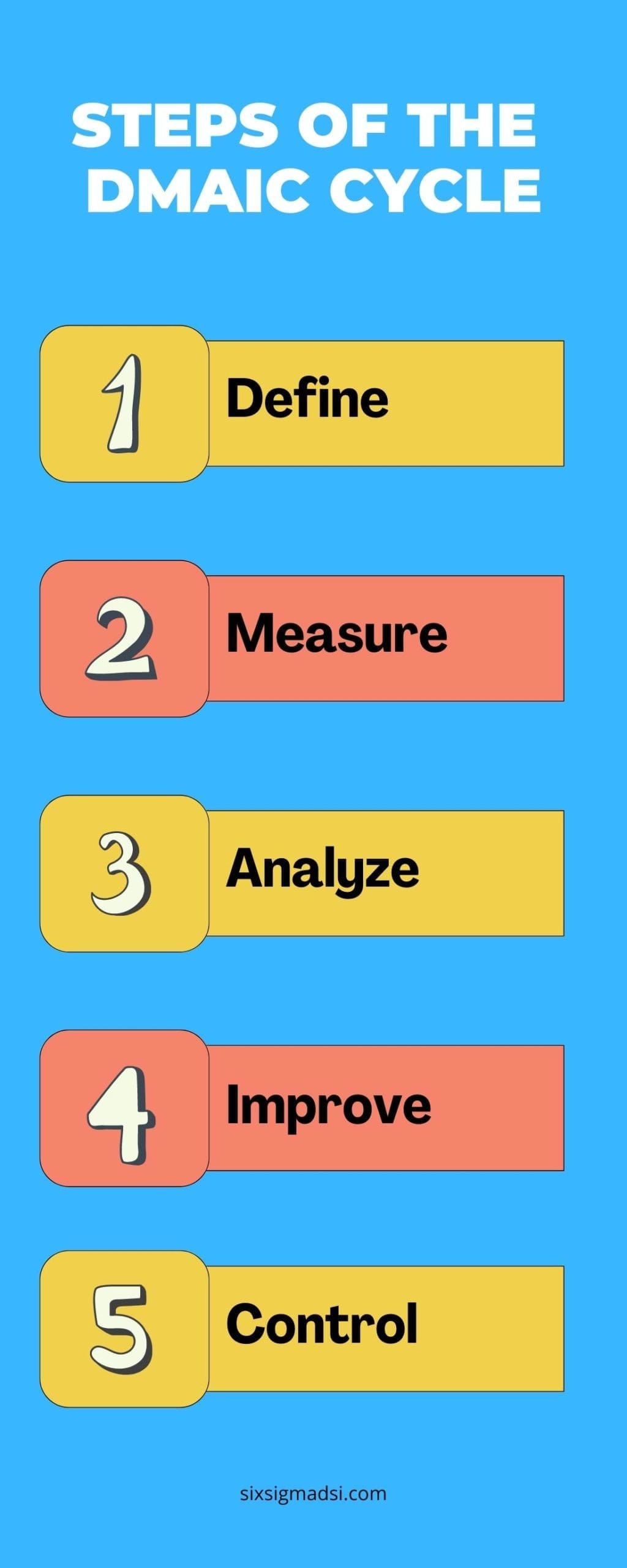 STEPS OF THE DMAIC CYCLE

1 Define

2 Measure

3 Analyze

4 Improve

5 Control

sixsigmadsi.com