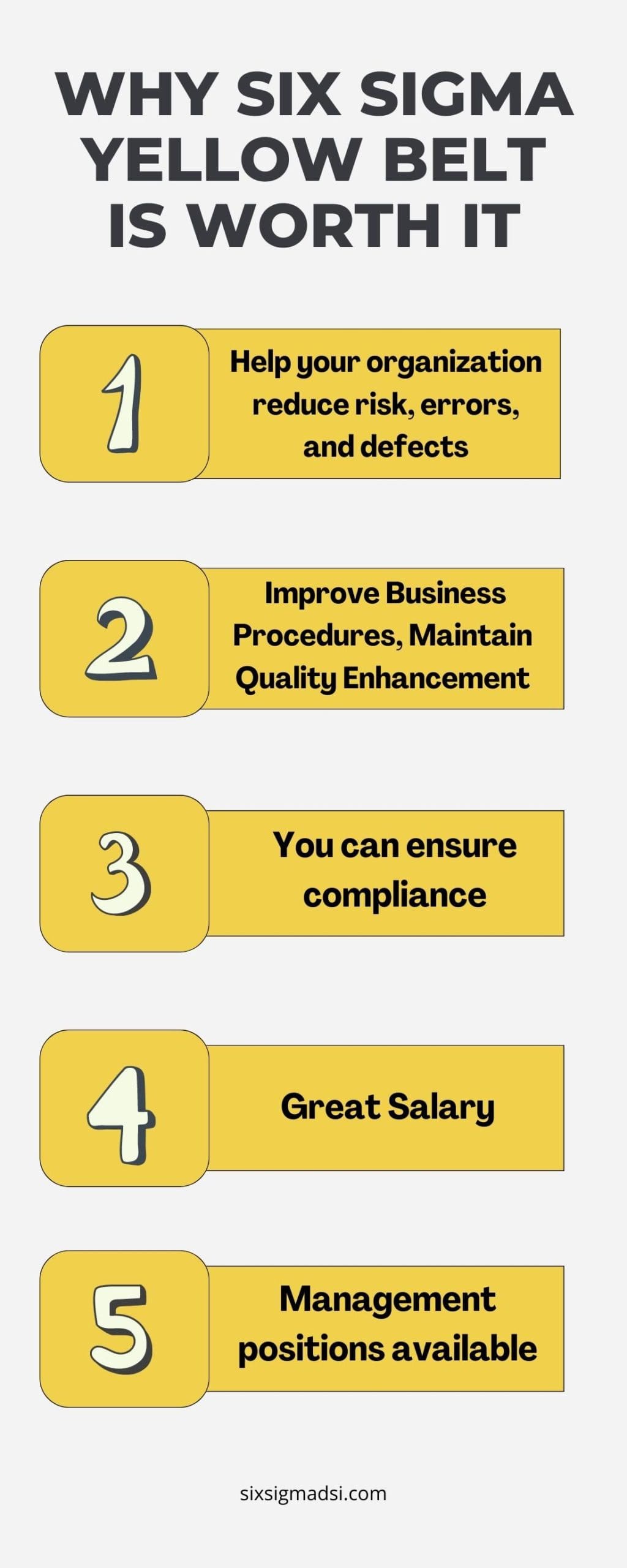 WHY SIX SIGMA YELLOW BELT IS WORTH IT

1

Help your organization reduce risk, errors, and defects

2

Improve Business Procedures, Maintain Quality Enhancement

3

You can ensure compliance

4

Great Salary

5

Management positions available

sixsigmadsi.com