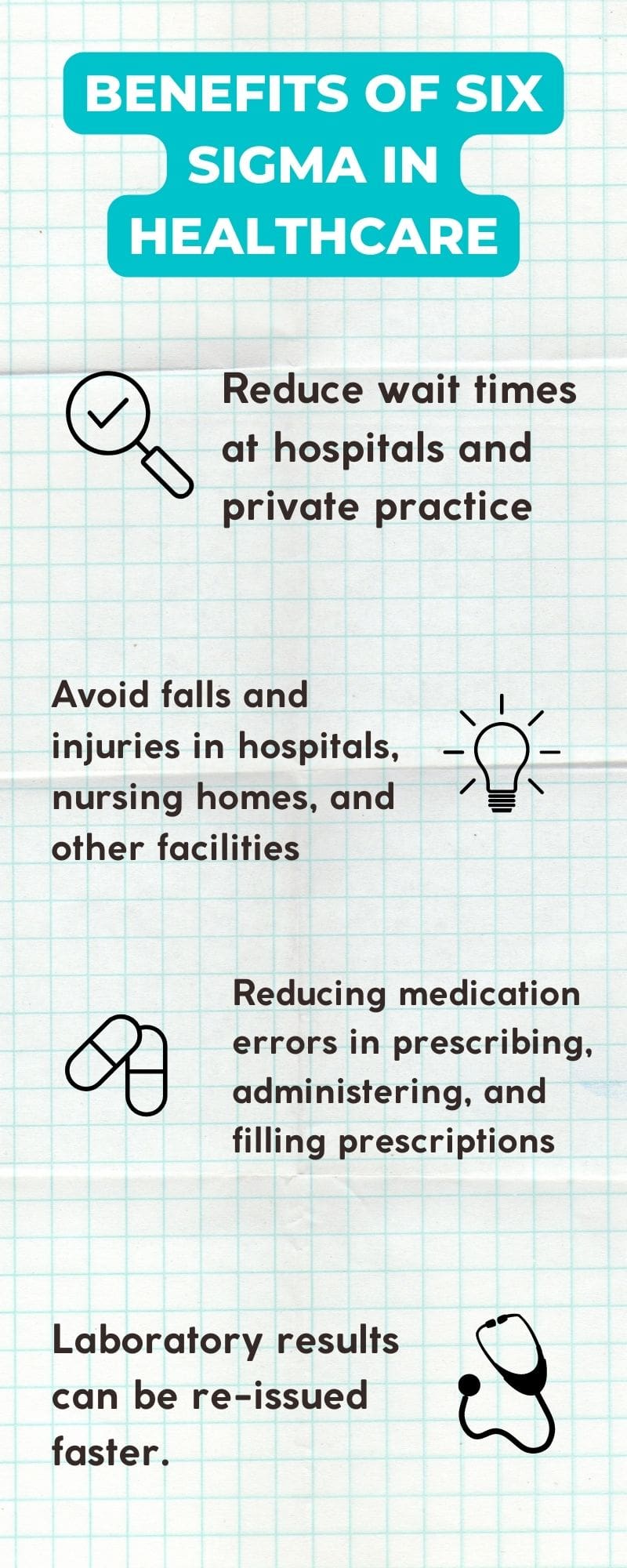 BENEFITS OF SIX SIGMA IN HEALTHCARE

Reduce wait times at hospitals and private practice

Avoid falls and injuries in hospitals, nursing homes, and other facilities

Reducing medication errors in prescribing, administering, and filling prescriptions

Laboratory results can be re-issued faster.