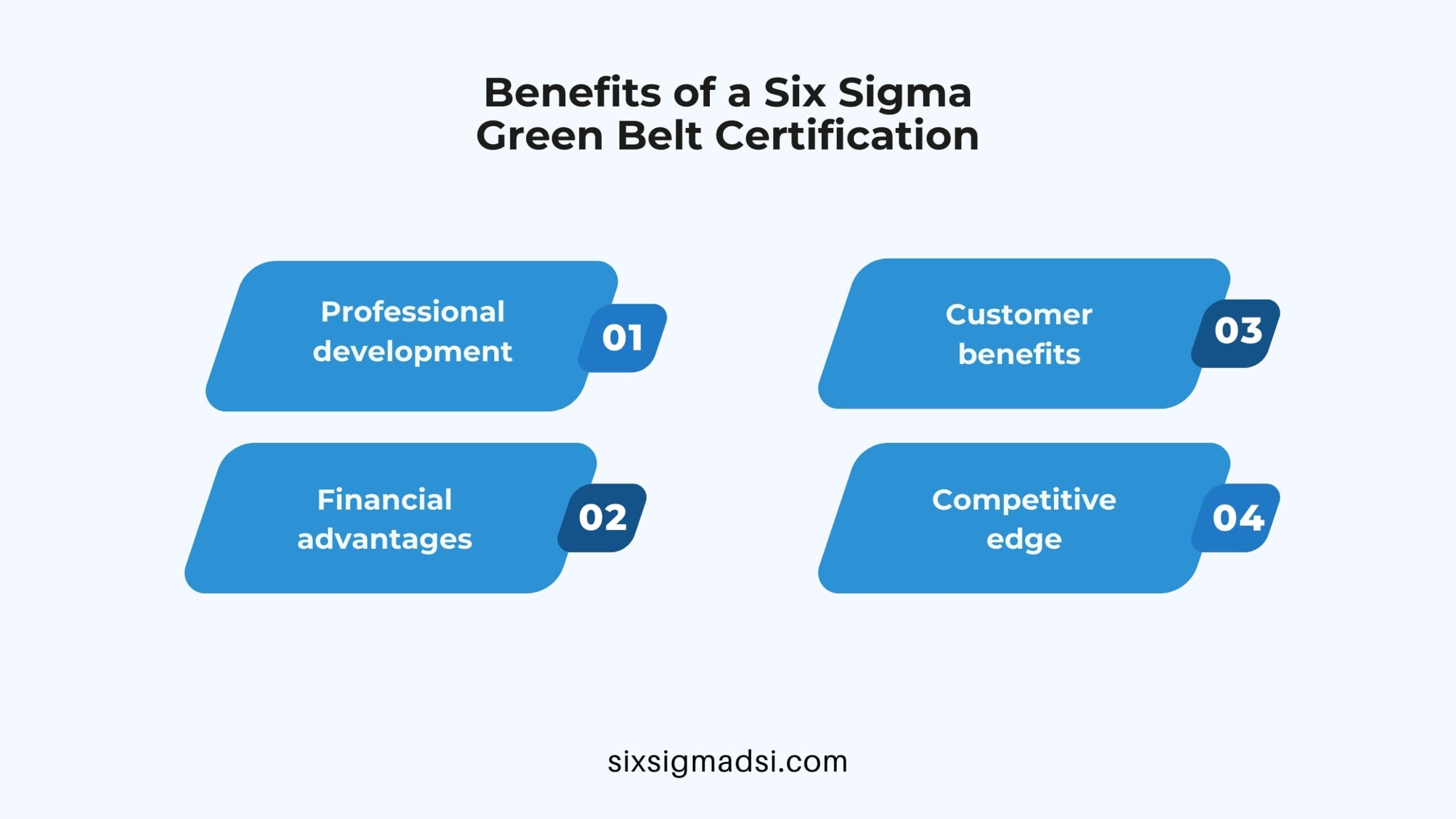 Benefits of a Six Sigma Green Belt Certification

Professional development 01

Financial advantages 02

Customer benefits 03

Competitive edge 04

sixsigmadsi.com