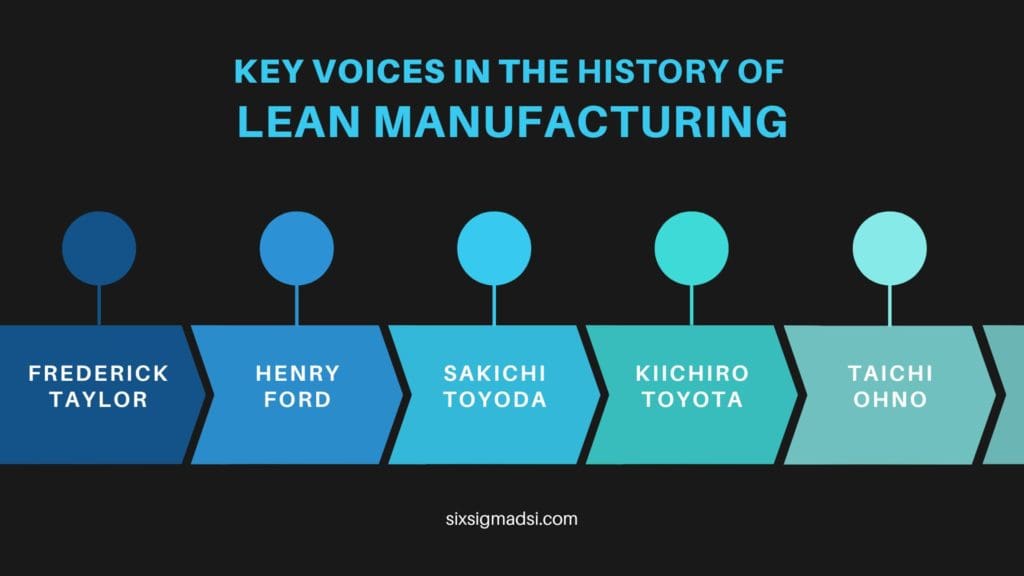 KEY VOICES IN THE HISTORY OF
LEAN MANUFACTURING

FREDERICK TAYLOR

HENRY FORD

SAKICHI TOYODA

KIICHIRO TOYOTA

TAICHI OHNO

sixsigmadsi.com