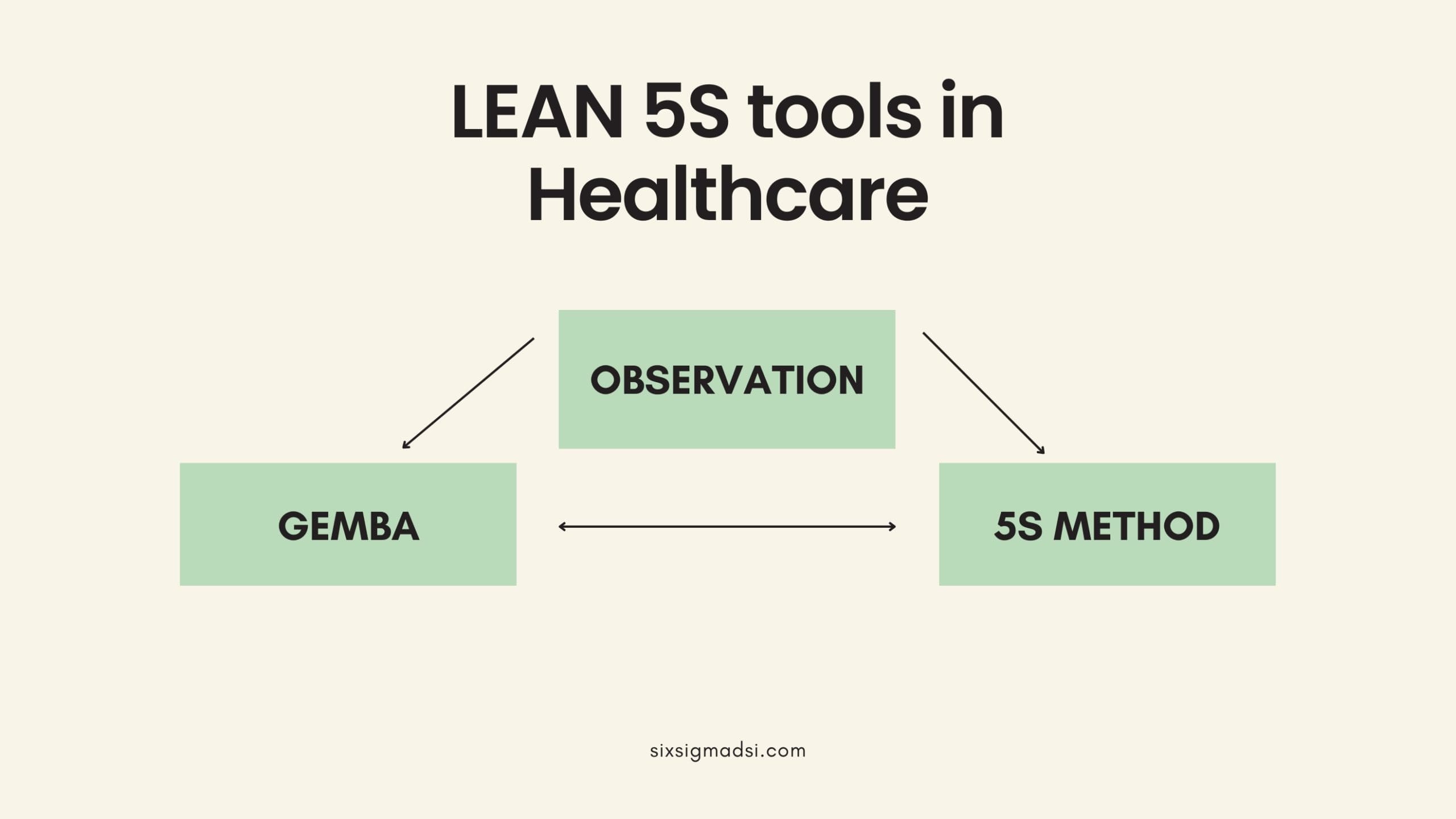 LEAN 5S tools in Healthcare

OBSERVATION

GEMBA

5S METHOD

sixsigmadsi.com