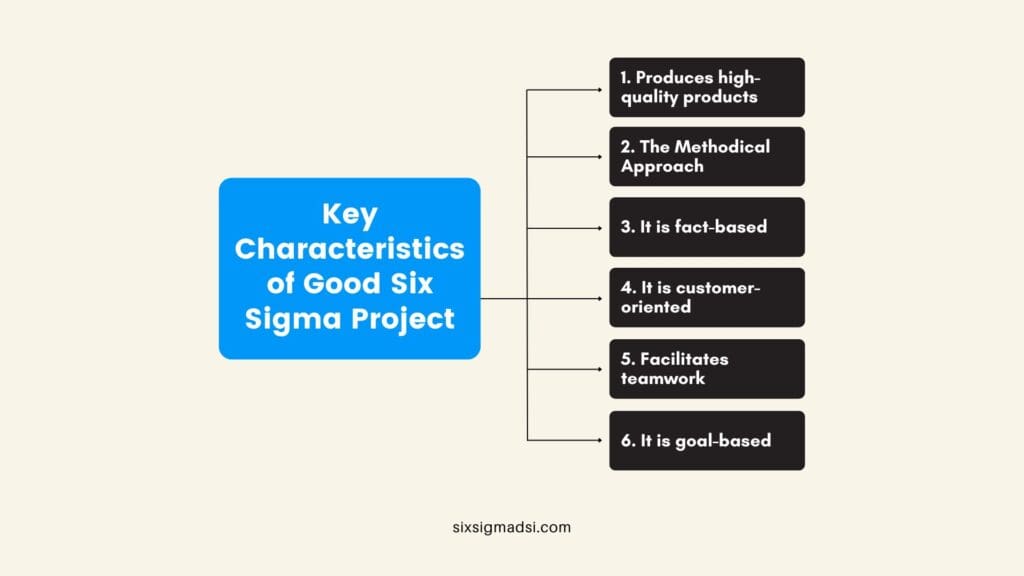 Key Characteristics of Good Six Sigma Project

1. Produces high-quality products

2. The Methodical Approach

3. It is fact-based

4. It is customer-oriented

5. Facilitates teamwork

6. It is goal-based

sixsigmadsi.com