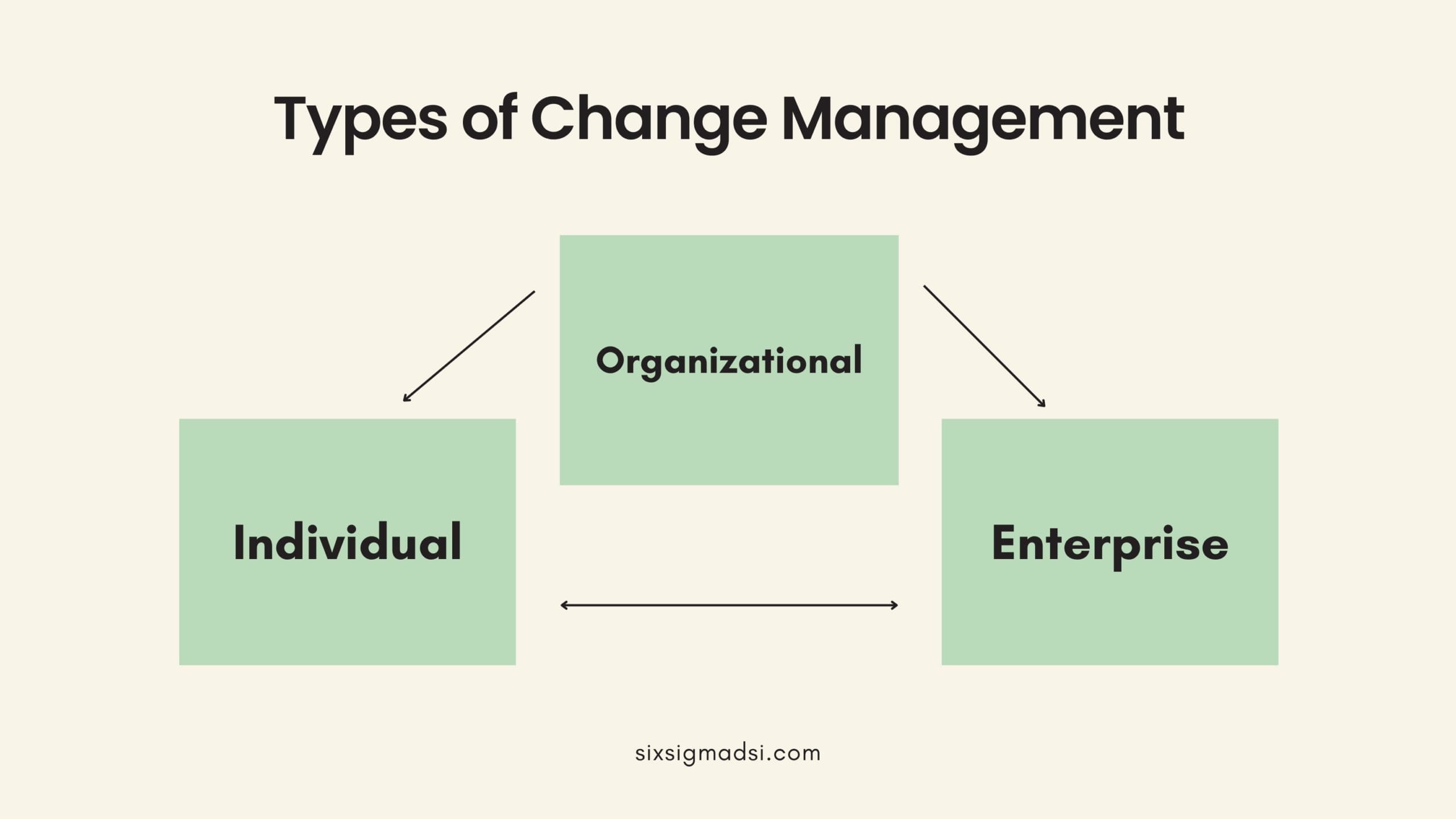 Types of Change Management

Organizational

Individual

Enterprise

sixsigmadsi.com