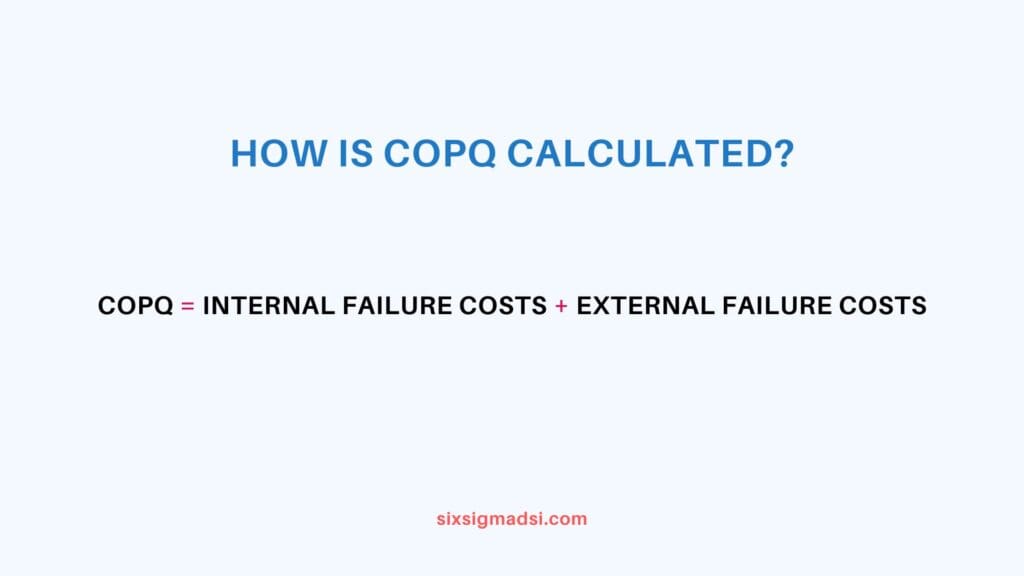 HOW IS COPQ CALCULATED?

COPQ = INTERNAL FAILURE COSTS + EXTERNAL FAILURE COSTS

sixsigmadsi.com