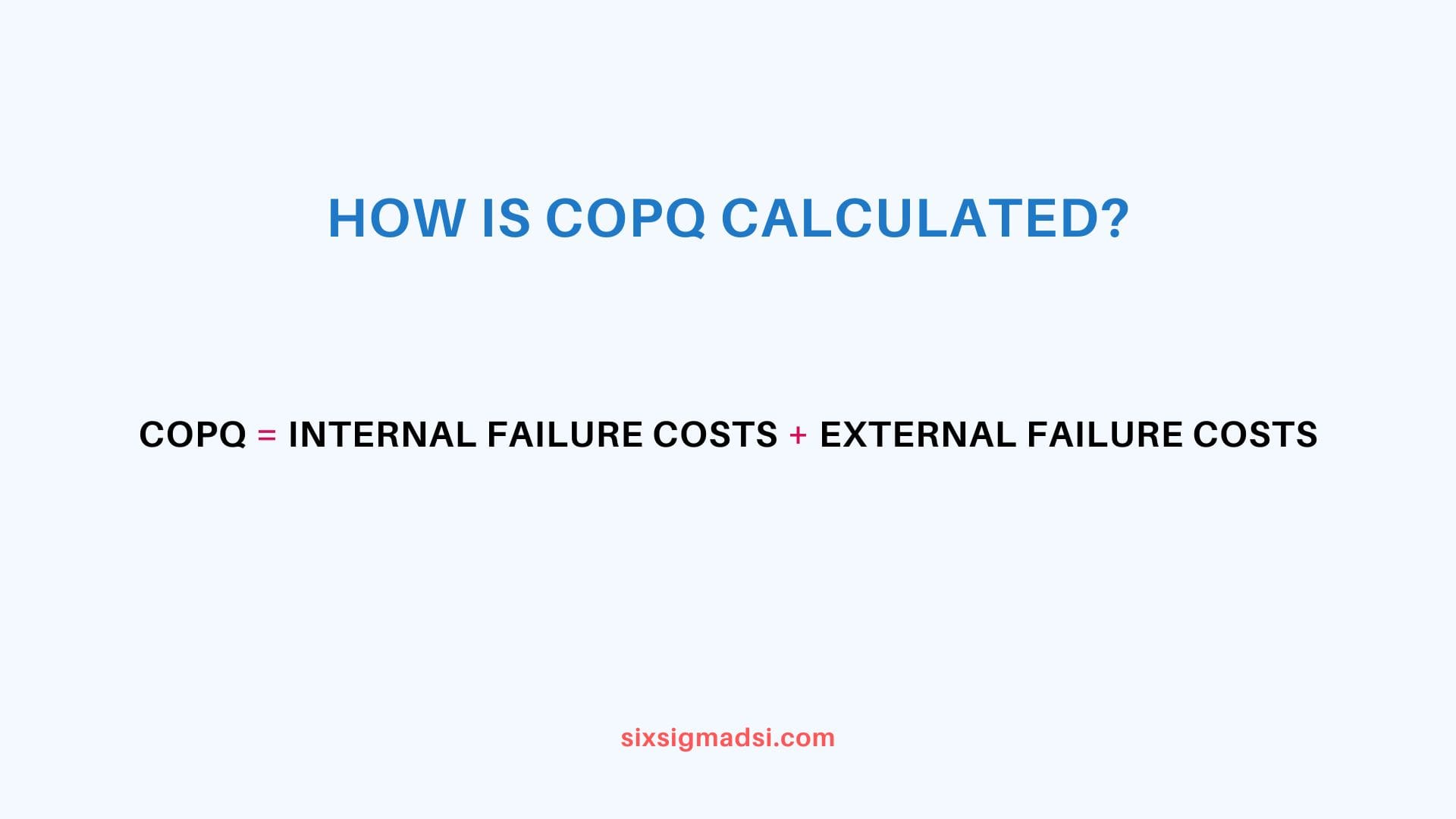 HOW IS COPQ CALCULATED?

COPQ = INTERNAL FAILURE COSTS + EXTERNAL FAILURE COSTS

sixsigmadsi.com