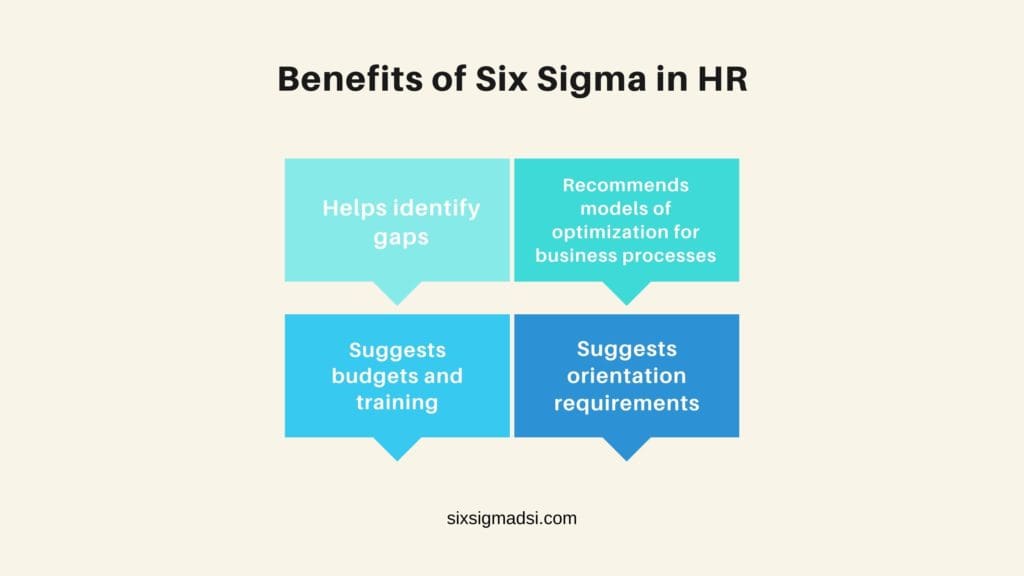 Benefits of Six Sigma in HR

Helps identify gaps

Recommends models of optimization for business processes

Suggests budgets and training

Suggests orientation requirements

sixsigmadsi.com