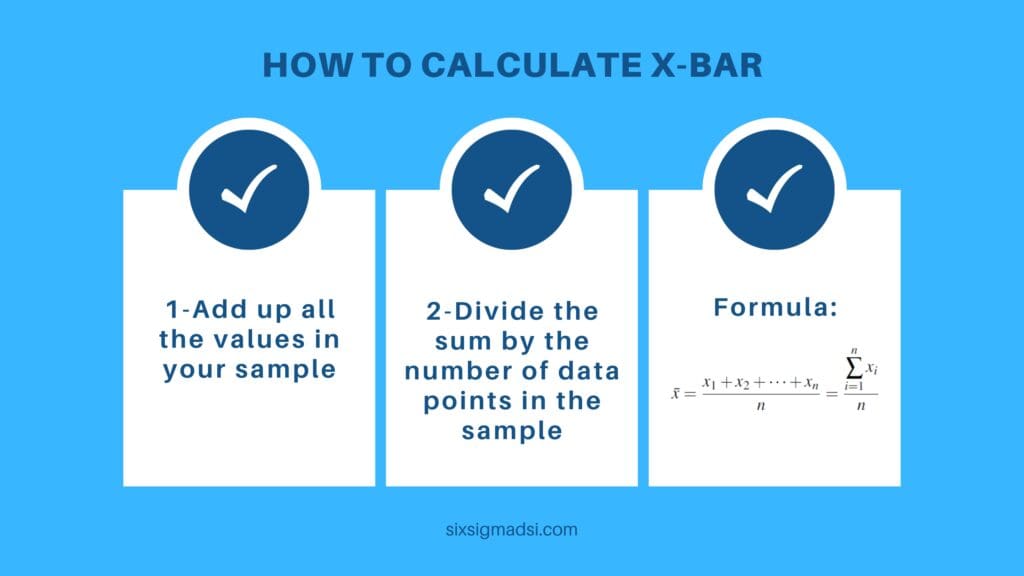 HOW TO CALCULATE X-BAR

1-Add up all the values in your sample

2-Divide the sum by the number of data points in the sample

Formula:

$\bar{x} = \frac{x_1 + x_2 + \cdots + x_n}{n} = \frac{\sum_{i=1}^{n} x_i}{n}$

sixsigmadsi.com