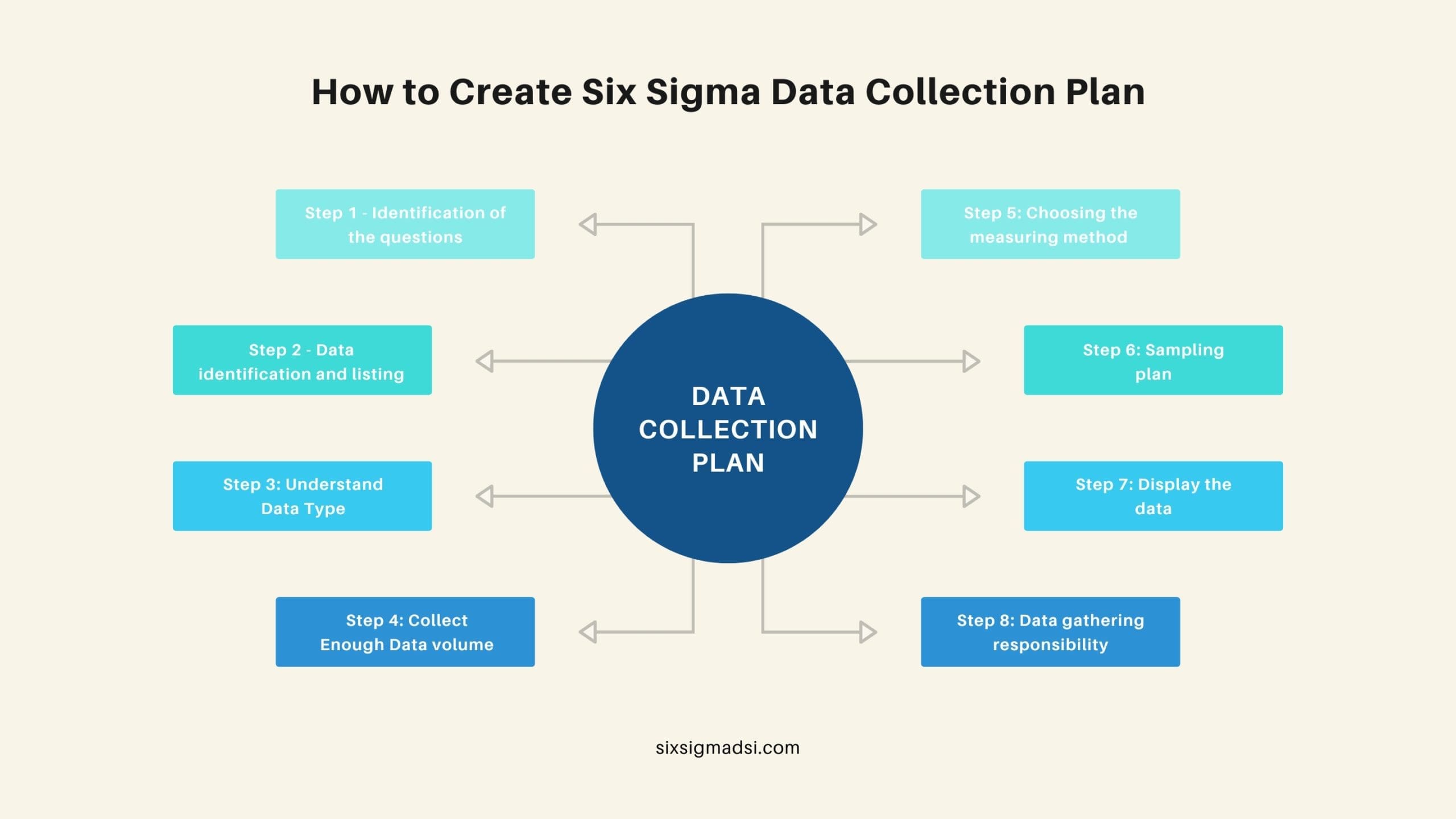 How to Create Six Sigma Data Collection Plan

Step 1 - Identification of the questions

Step 2 - Data identification and listing

Step 3: Understand Data Type

Step 4: Collect Enough Data volume

DATA COLLECTION PLAN

Step 5: Choosing the measuring method

Step 6: Sampling plan

Step 7: Display the data

Step 8: Data gathering responsibility

sixsigmadsi.com