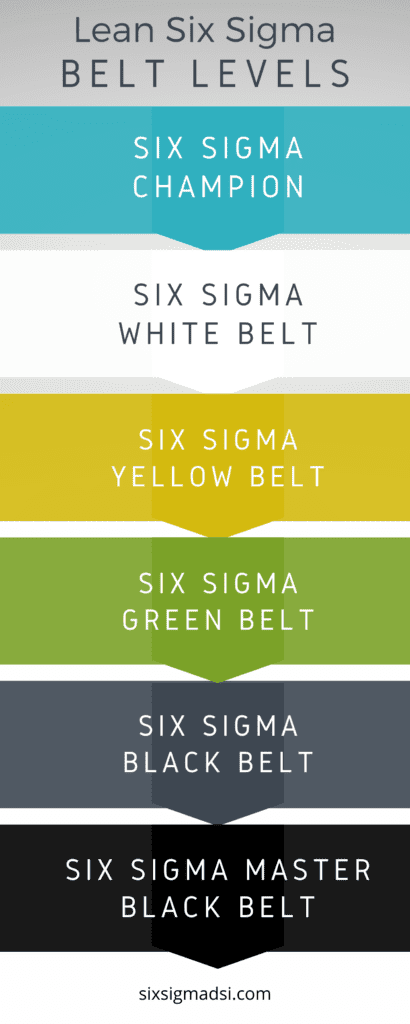 Lean Six Sigma
BELT LEVELS

SIX SIGMA
CHAMPION

SIX SIGMA
WHITE BELT

SIX SIGMA
YELLOW BELT

SIX SIGMA
GREEN BELT

SIX SIGMA
BLACK BELT

SIX SIGMA MASTER
BLACK BELT

sixsigmadsi.com