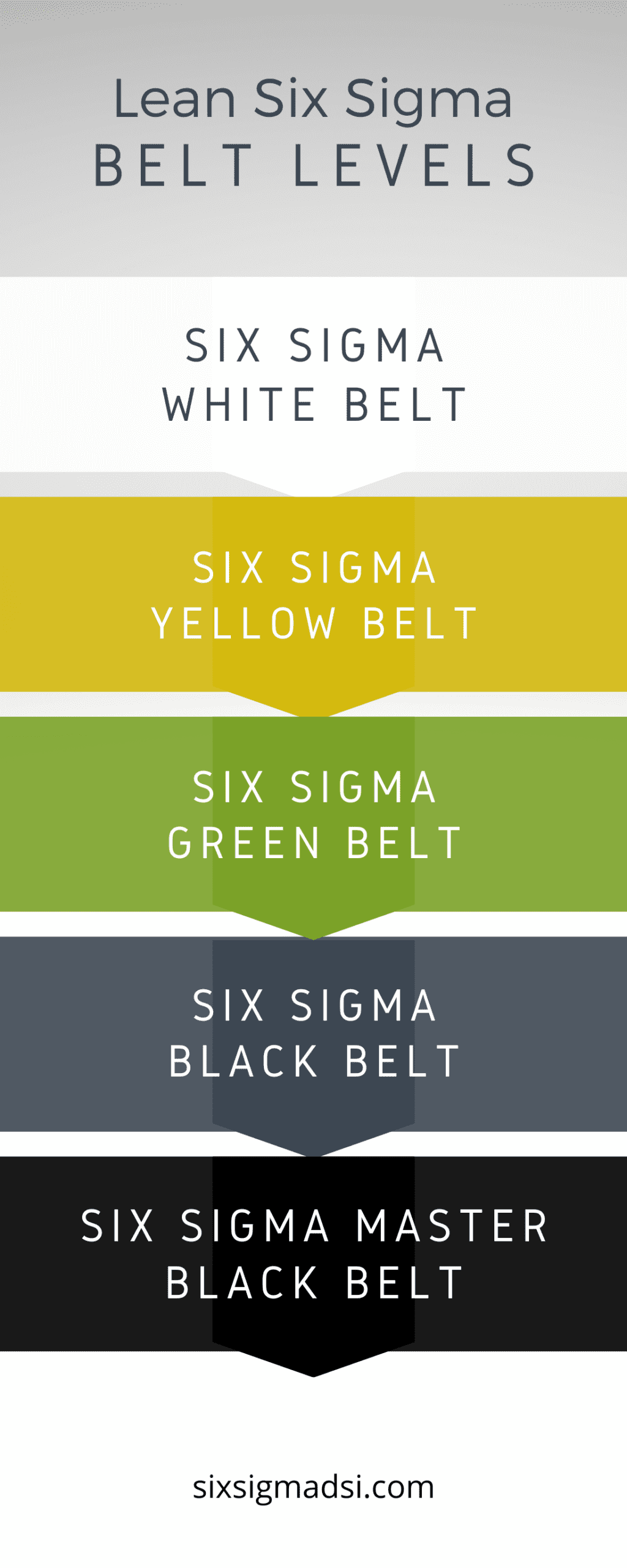 Lean Six Sigma
BELT LEVELS

SIX SIGMA
WHITE BELT

SIX SIGMA
YELLOW BELT

SIX SIGMA
GREEN BELT

SIX SIGMA
BLACK BELT

SIX SIGMA MASTER
BLACK BELT

sixsigmadsi.com