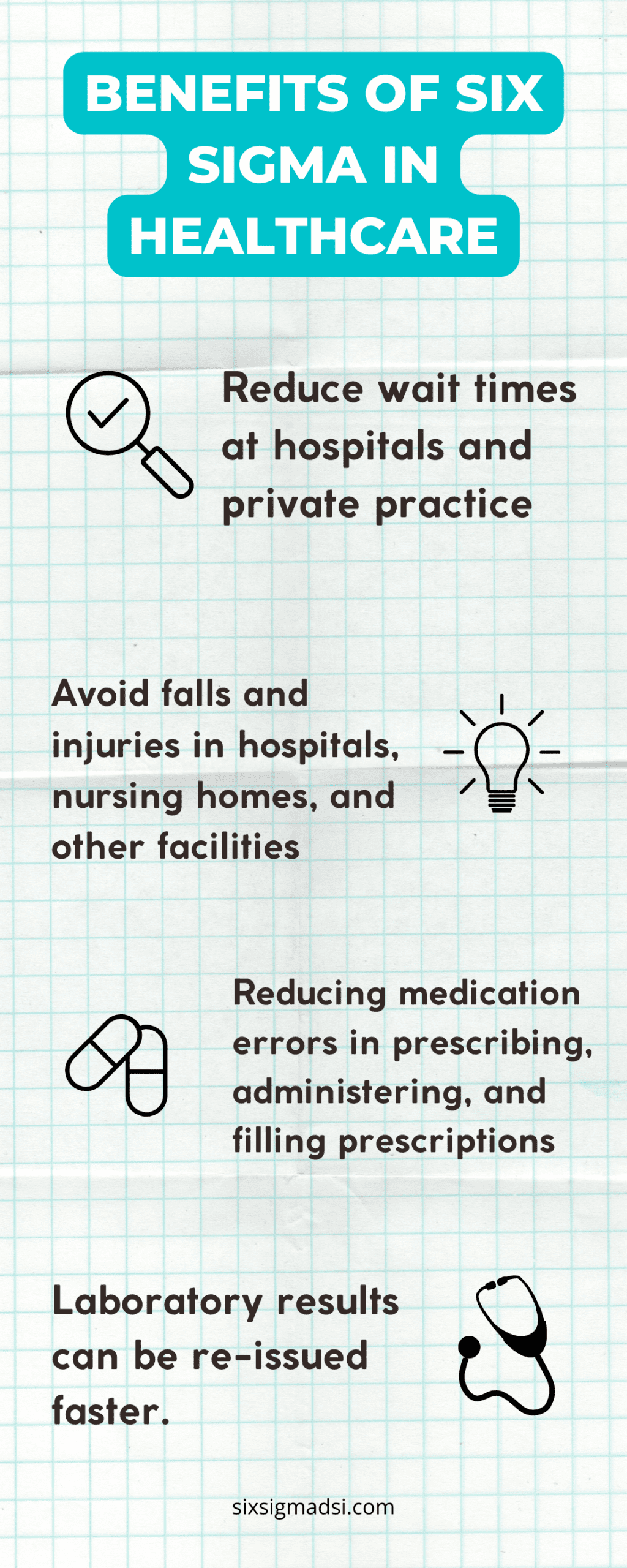 BENEFITS OF SIX SIGMA IN HEALTHCARE

Reduce wait times at hospitals and private practice

Avoid falls and injuries in hospitals, nursing homes, and other facilities

Reducing medication errors in prescribing, administering, and filling prescriptions

Laboratory results can be re-issued faster.

sixsigmadsi.com